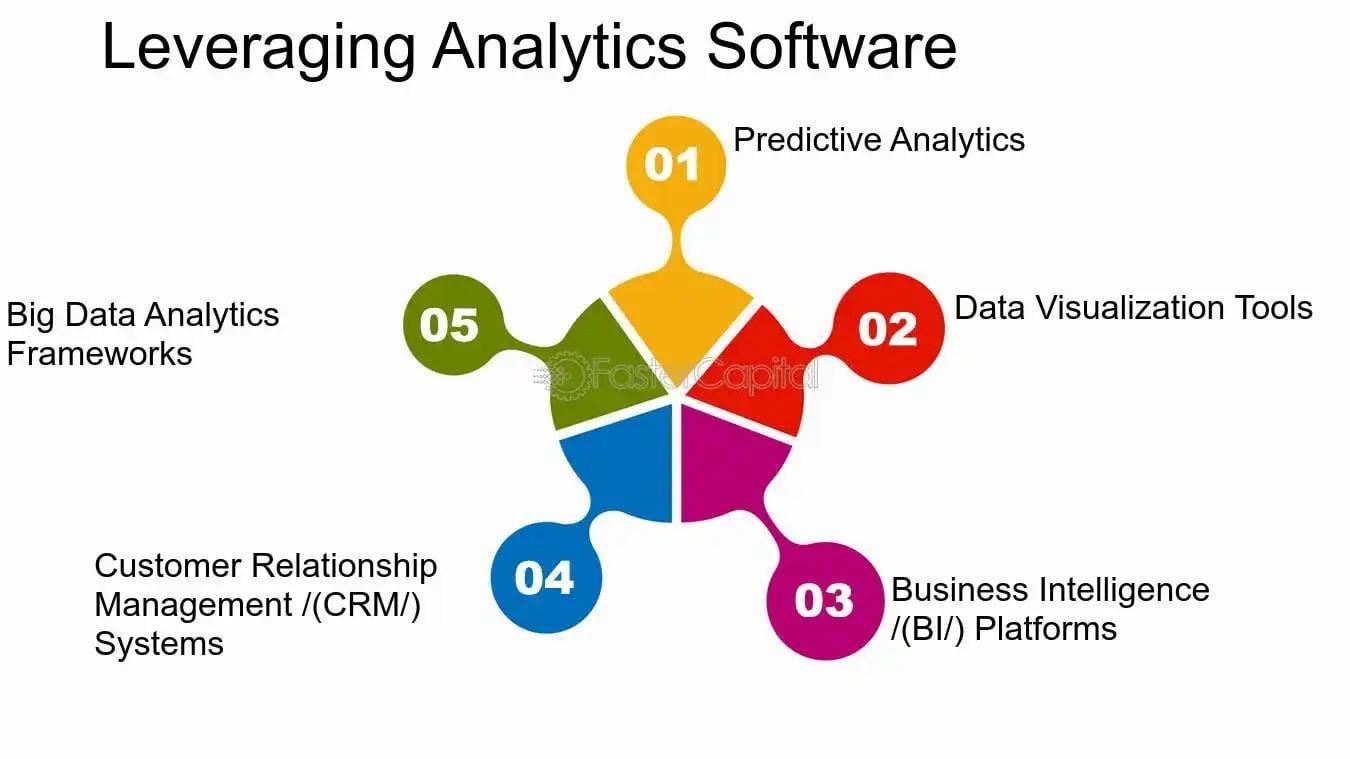 Leveraging Analytics Software

01 Predictive Analytics

02 Data Visualization Tools

03 Business Intelligence /(BI/) Platforms

04 Customer Relationship Management /(CRM/) Systems

05 Big Data Analytics Frameworks

FasterCapital